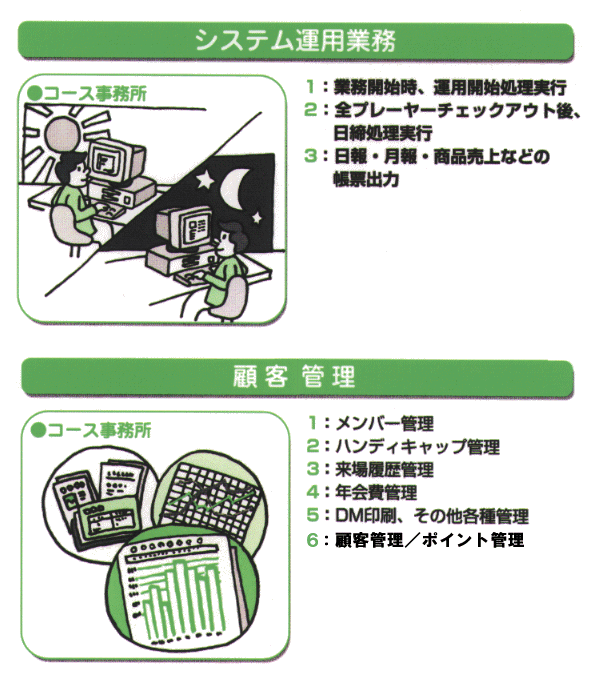 システム運用業務

●コース事務所

1：業務開始時、運用開始処理実行
2：全プレーヤーチェックアウト後、日締処理実行
3：日報・月報・商品売上などの帳票出力

顧客 管理

●コース事務所

1：メンバー管理
2：ハンディキャップ管理
3：来場履歴管理
4：年会費管理
5：DM印刷、その他各種管理
6：顧客管理／ポイント管理