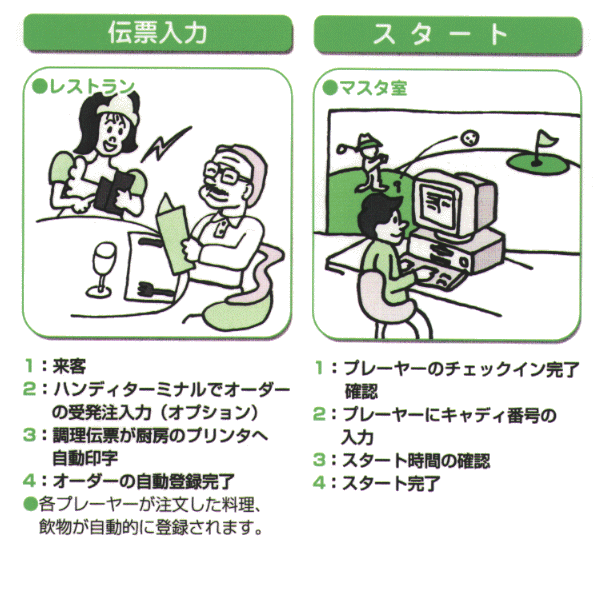 伝票入力

●レストラン

1：来客
2：ハンディターミナルでオーダーの受発注入力（オプション）
3：調理伝票が厨房のプリンタへ自動印字
4：オーダーの自動登録完了
●各プレーヤーが注文した料理、飲物が自動的に登録されます。

スタート

●マスタ室

1：プレーヤーのチェックイン完了確認
2：プレーヤーにキャディ番号の入力
3：スタート時間の確認
4：スタート完了